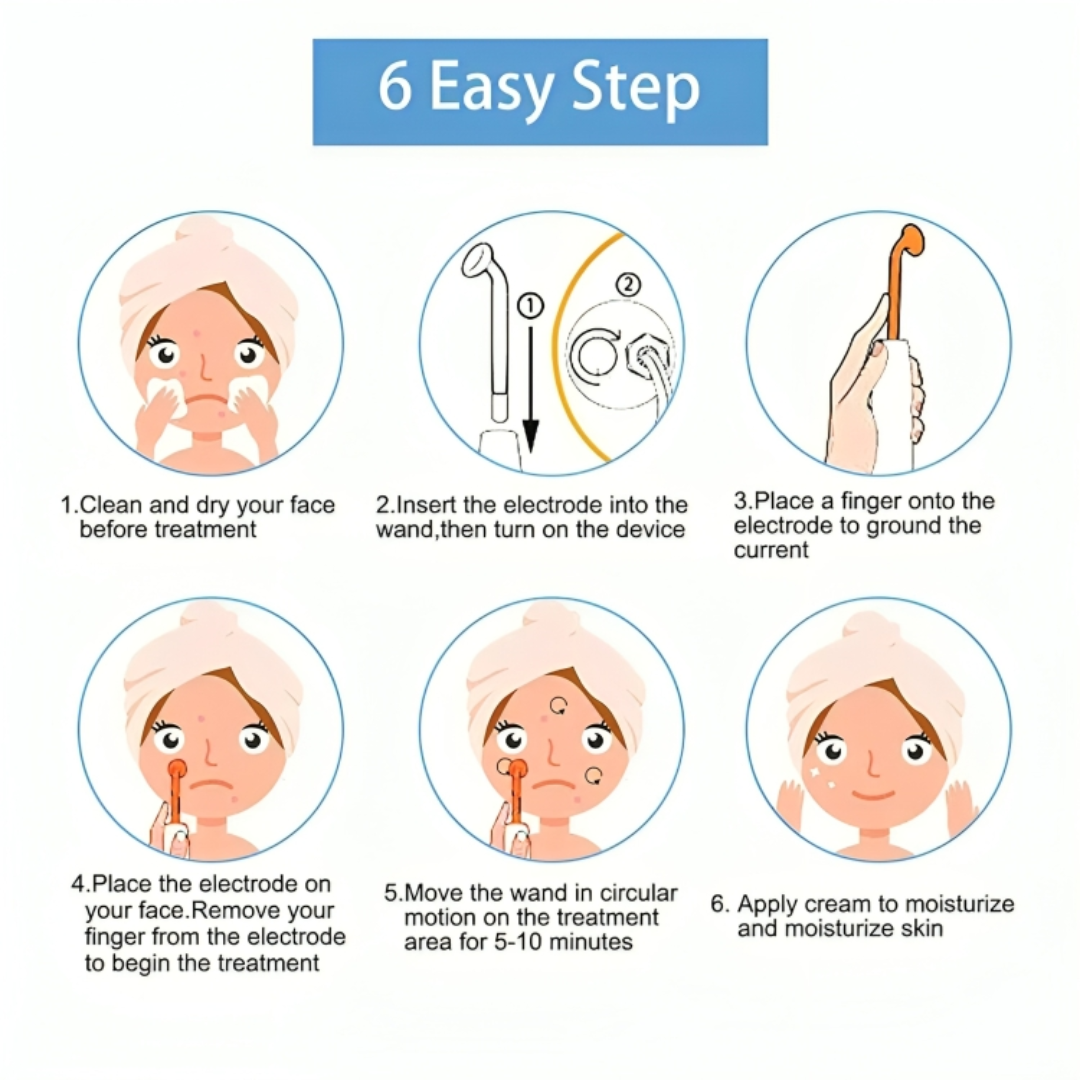 6 Easy Step

①

②

1.Clean and dry your face before treatment

2.Insert the electrode into the wand,then turn on the device

3.Place a finger onto the electrode to ground the current

4.Place the electrode on your face.Remove your finger from the electrode to begin the treatment

5.Move the wand in circular motion on the treatment area for 5-10 minutes

6. Apply cream to moisturize and moisturize skin